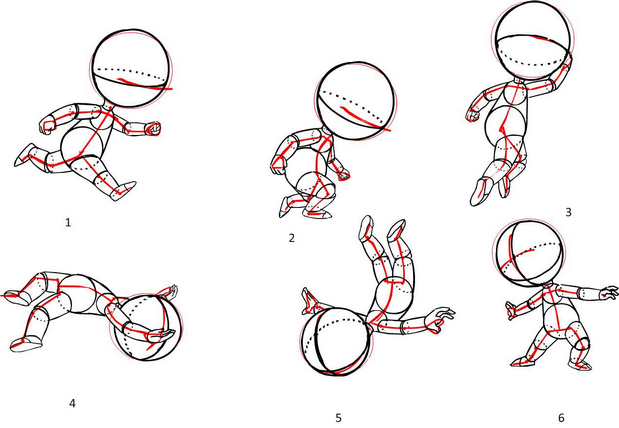 1

2

3

4

5

6