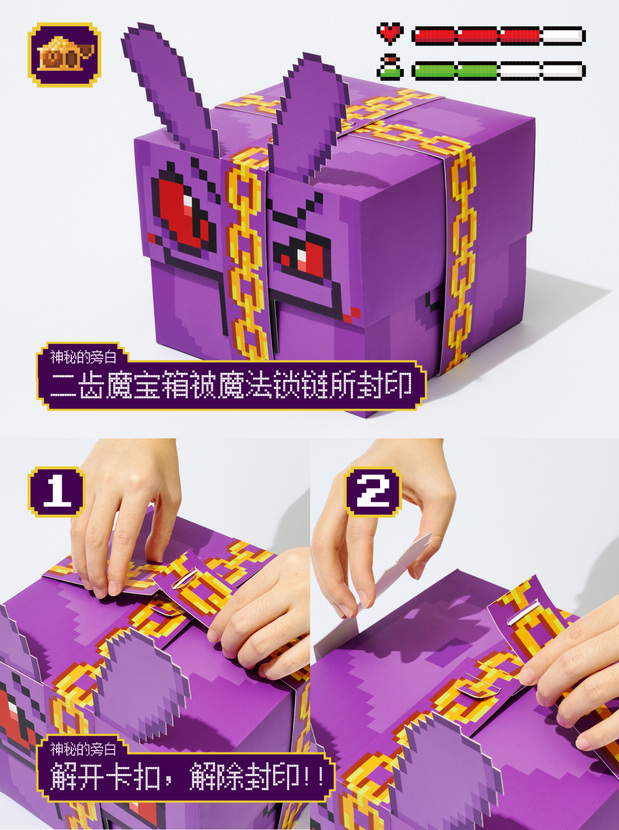 神秘的旁白
二齿魔宝箱被魔法锁链所封印

1

2

神秘的旁白
解开卡扣，解除封印!!